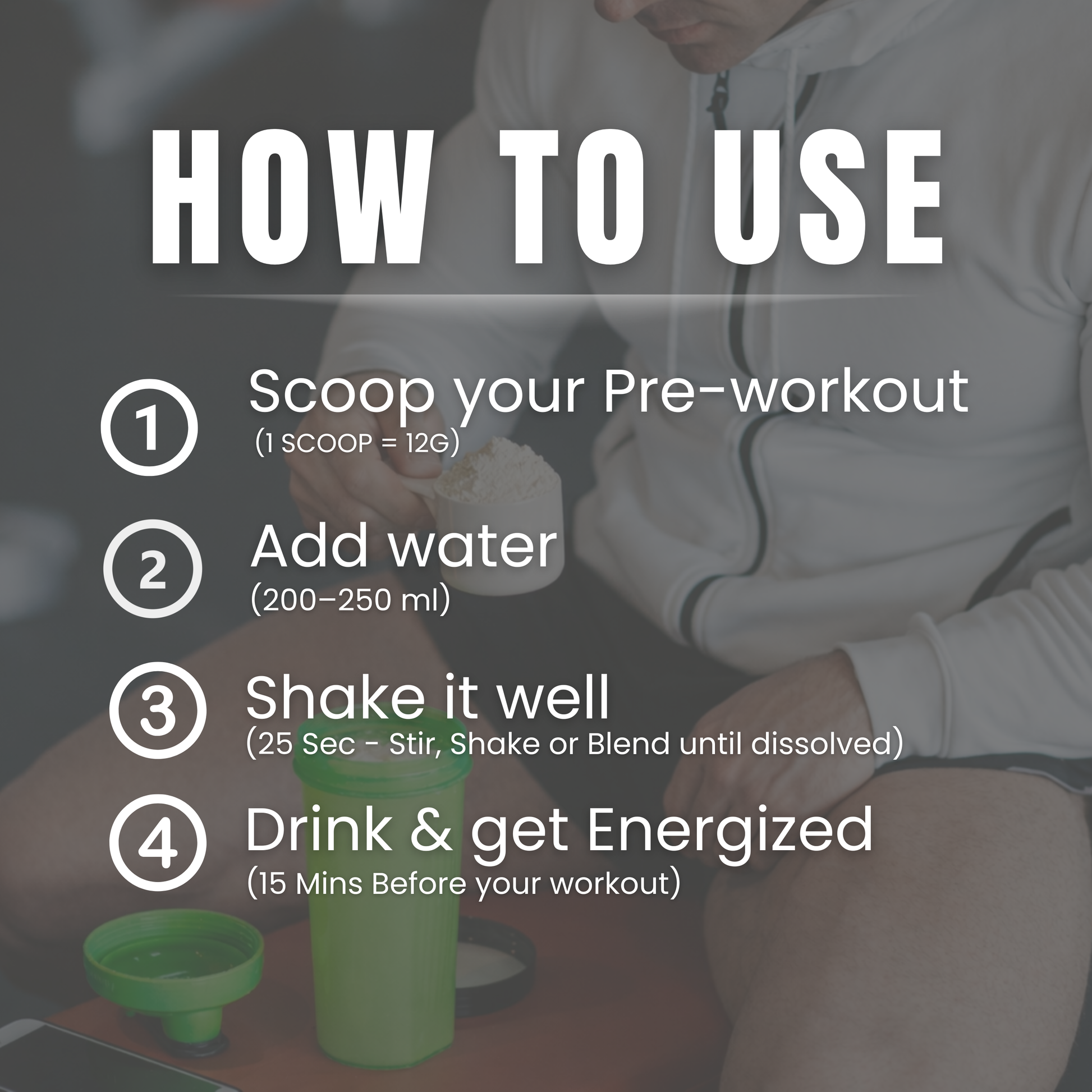 HOW TO USE

1 Scoop your Pre-workout
(1 SCOOP = 12G)

2 Add water
(200–250 ml)

3 Shake it well
(25 Sec - Stir, Shake or Blend until dissolved)

4 Drink & get Energized
(15 Mins Before your workout)