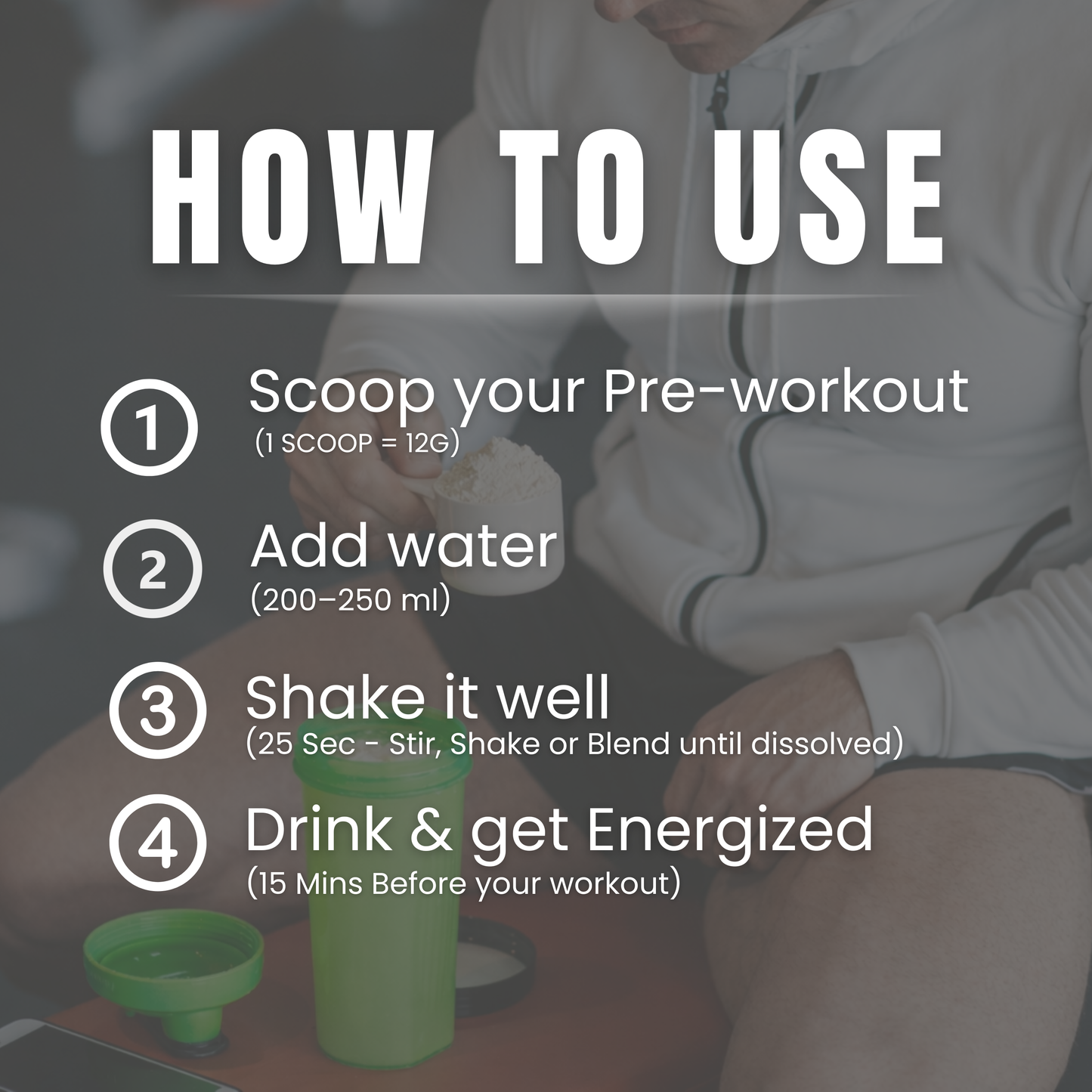 HOW TO USE

1 Scoop your Pre-workout
(1 SCOOP = 12G)

2 Add water
(200–250 ml)

3 Shake it well
(25 Sec - Stir, Shake or Blend until dissolved)

4 Drink & get Energized
(15 Mins Before your workout)