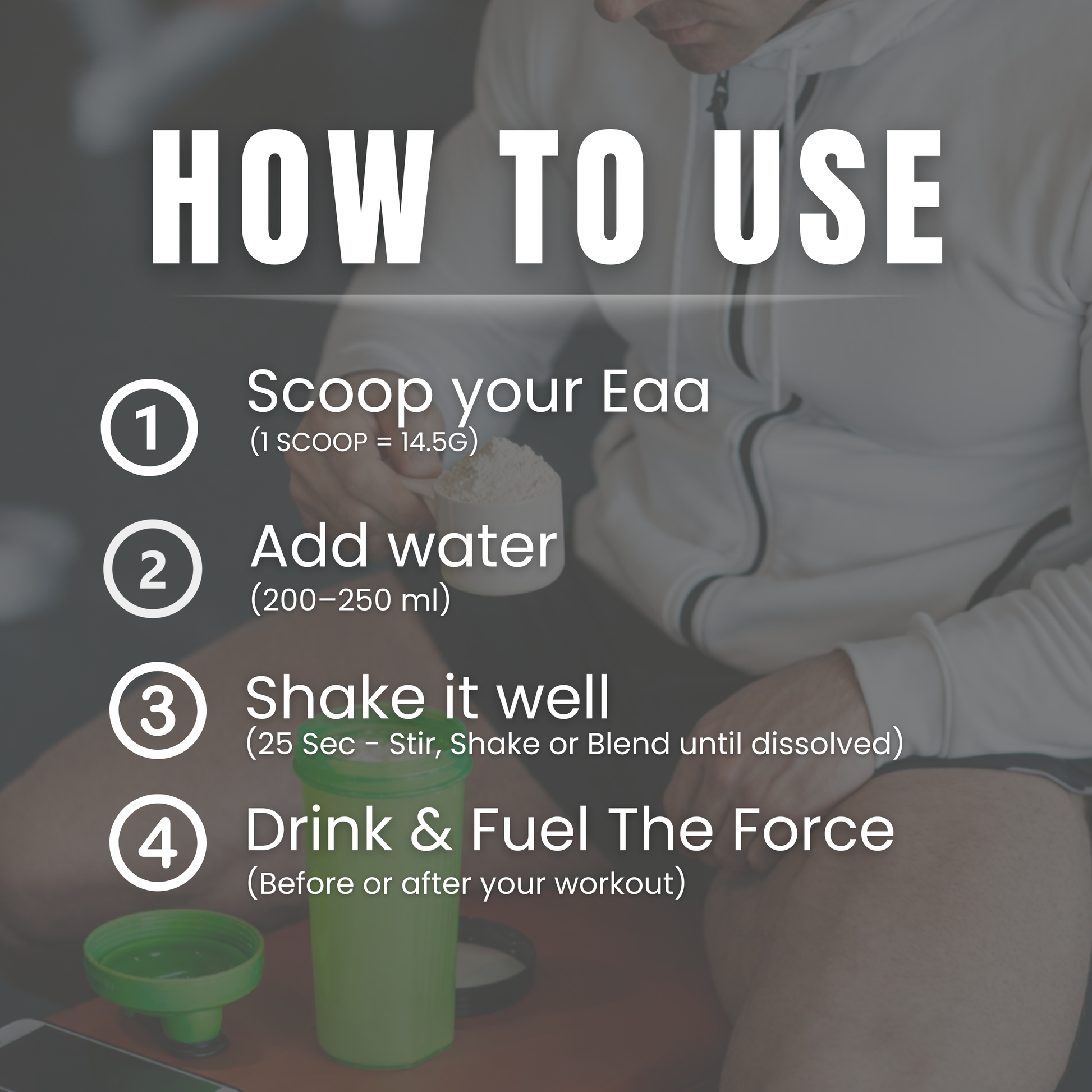 HOW TO USE

1 Scoop your Eaa
(1 SCOOP = 14.5G)

2 Add water
(200–250 ml)

3 Shake it well
(25 Sec - Stir, Shake or Blend until dissolved)

4 Drink & Fuel The Force
(Before or after your workout)