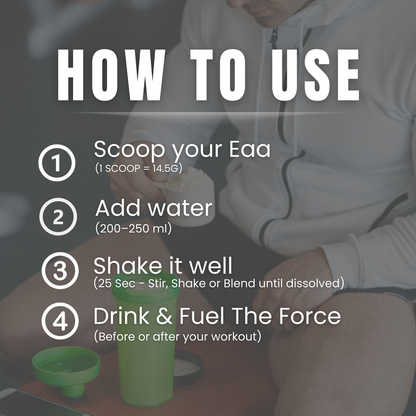 HOW TO USE

1 Scoop your Eaa
(1 SCOOP = 14.5G)

2 Add water
(200–250 ml)

3 Shake it well
(25 Sec - Stir, Shake or Blend until dissolved)

4 Drink & Fuel The Force
(Before or after your workout)